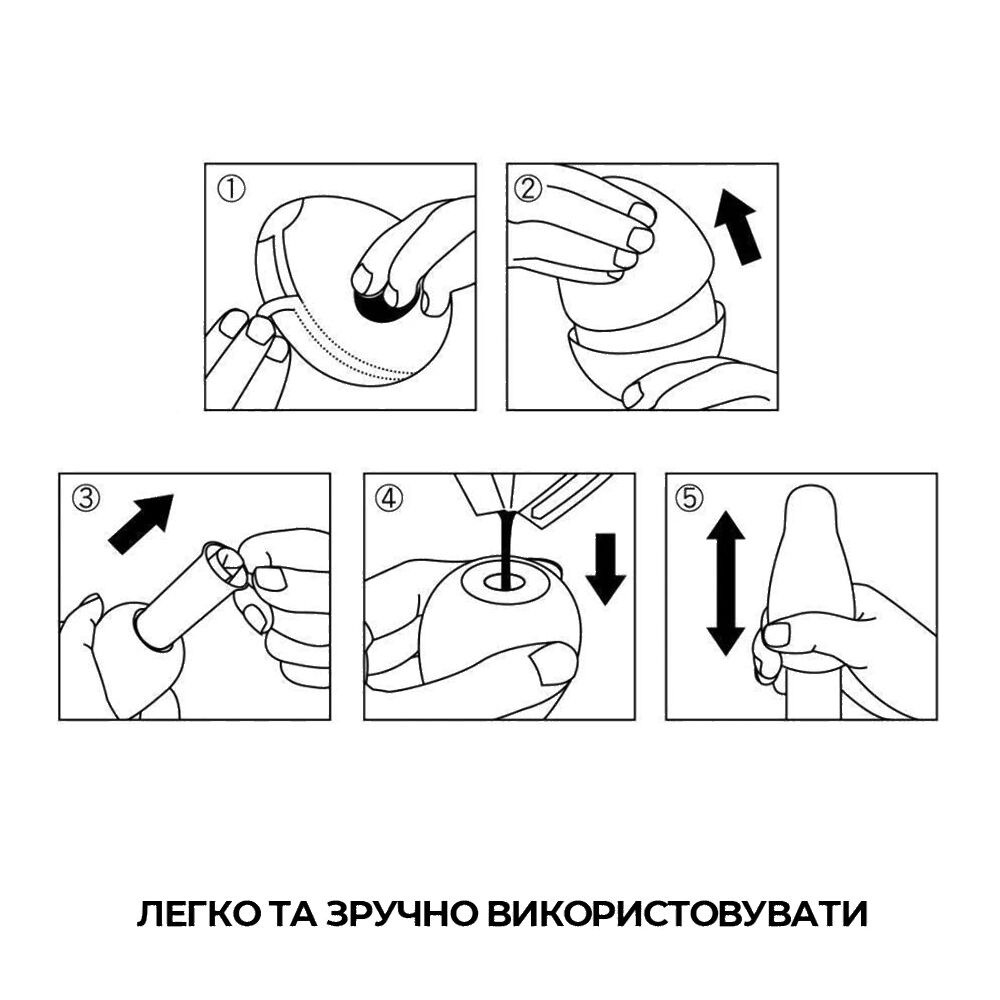 ①

②

③

④

⑤

ЛЕГКО ТА ЗРУЧНО ВИКОРИСТОВУВАТИ