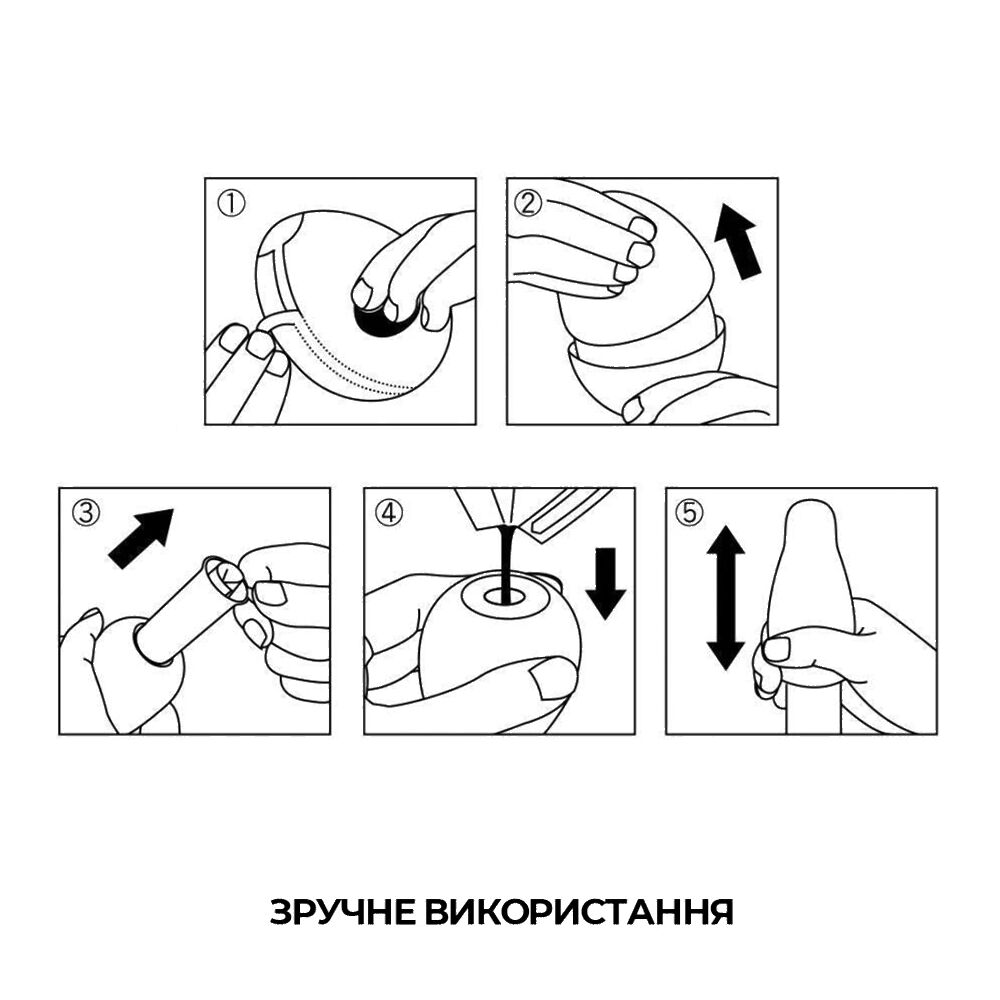 ①

②

③

④

⑤

ЗРУЧНЕ ВИКОРИСТАННЯ