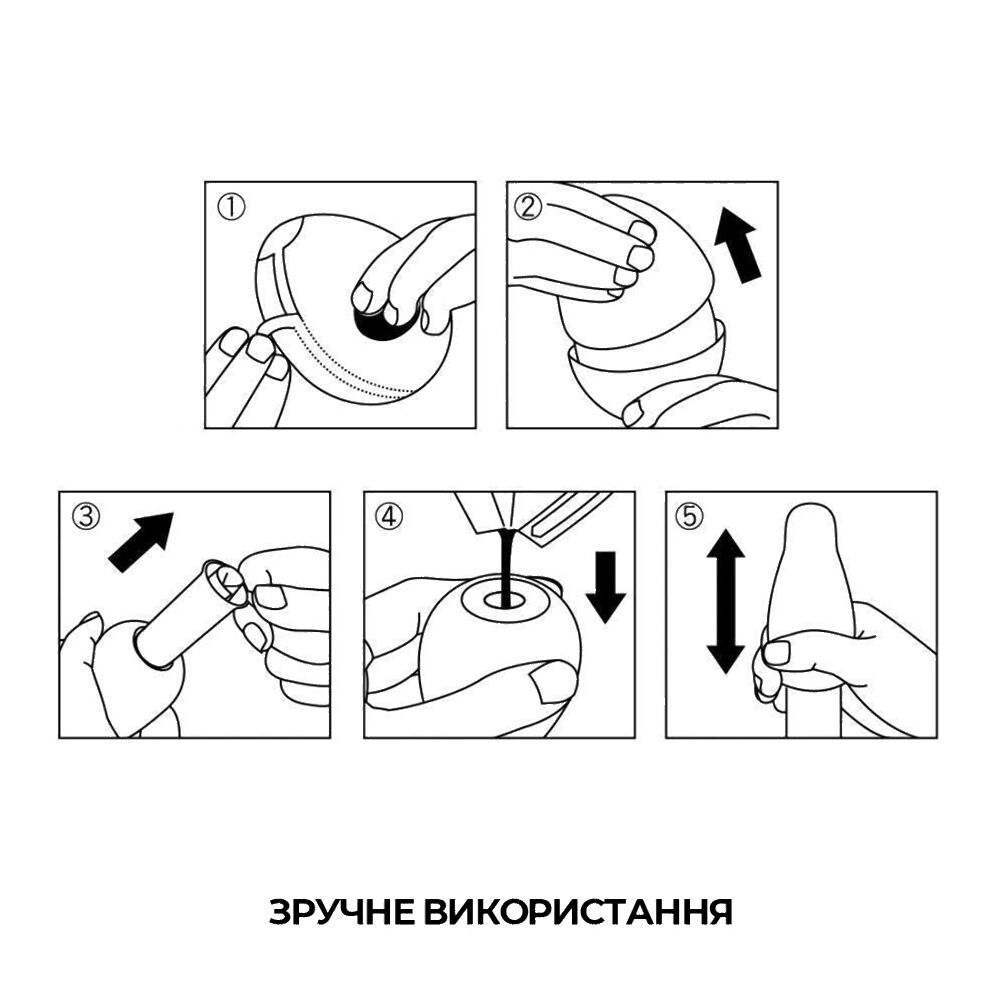 ①

②

③

④

⑤

ЗРУЧНЕ ВИКОРИСТАННЯ